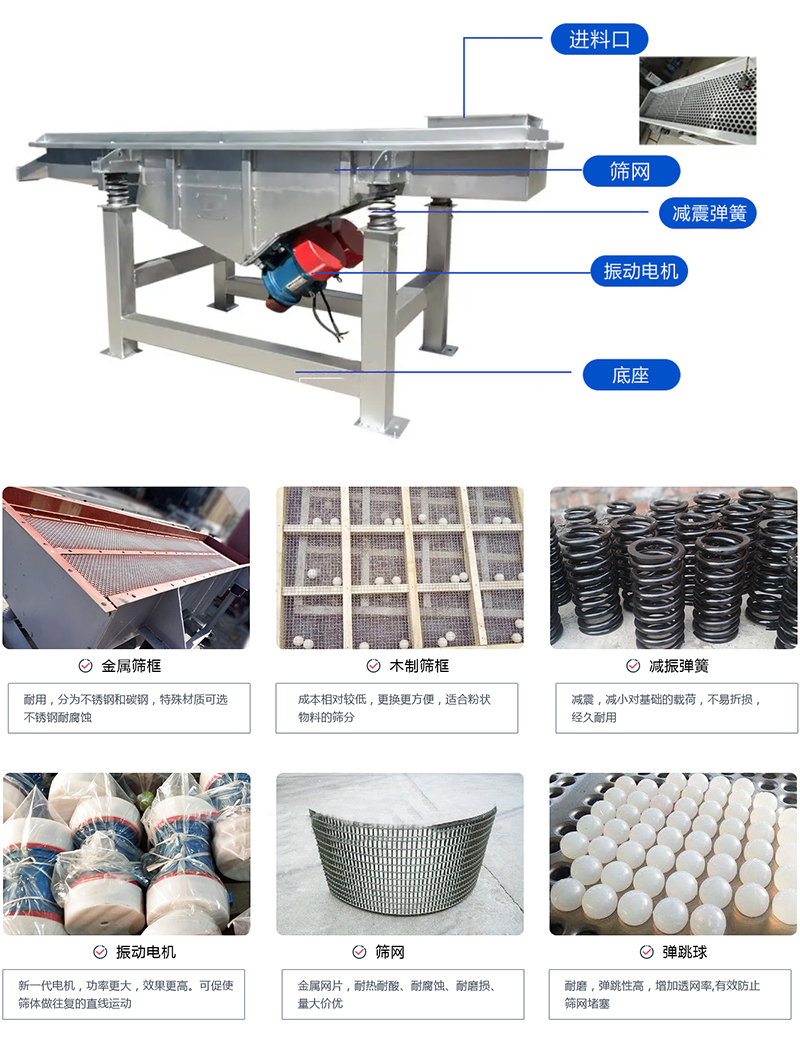 进料口

筛网

减震弹簧

振动电机

底座

金属筛框

耐用，分为不锈钢和碳钢，特殊材质可选不锈钢耐腐蚀

木制筛框

成本相对较低，更换更方便，适合粉状物料的筛分

减振弹簧

减震，减小对基础的载荷，不易折损，经久耐用

振动电机

新一代电机，功率更大，效果更高。可促使筛体做往复的直线运动

筛网

金属网片，耐热耐酸、耐腐蚀、耐磨损、量大价优

弹跳球

耐磨，弹跳性高，增加透网率,有效防止筛网堵塞